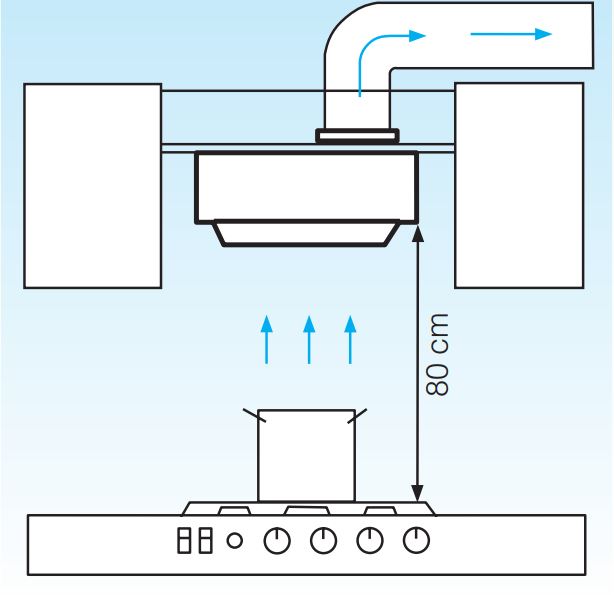 80 cm