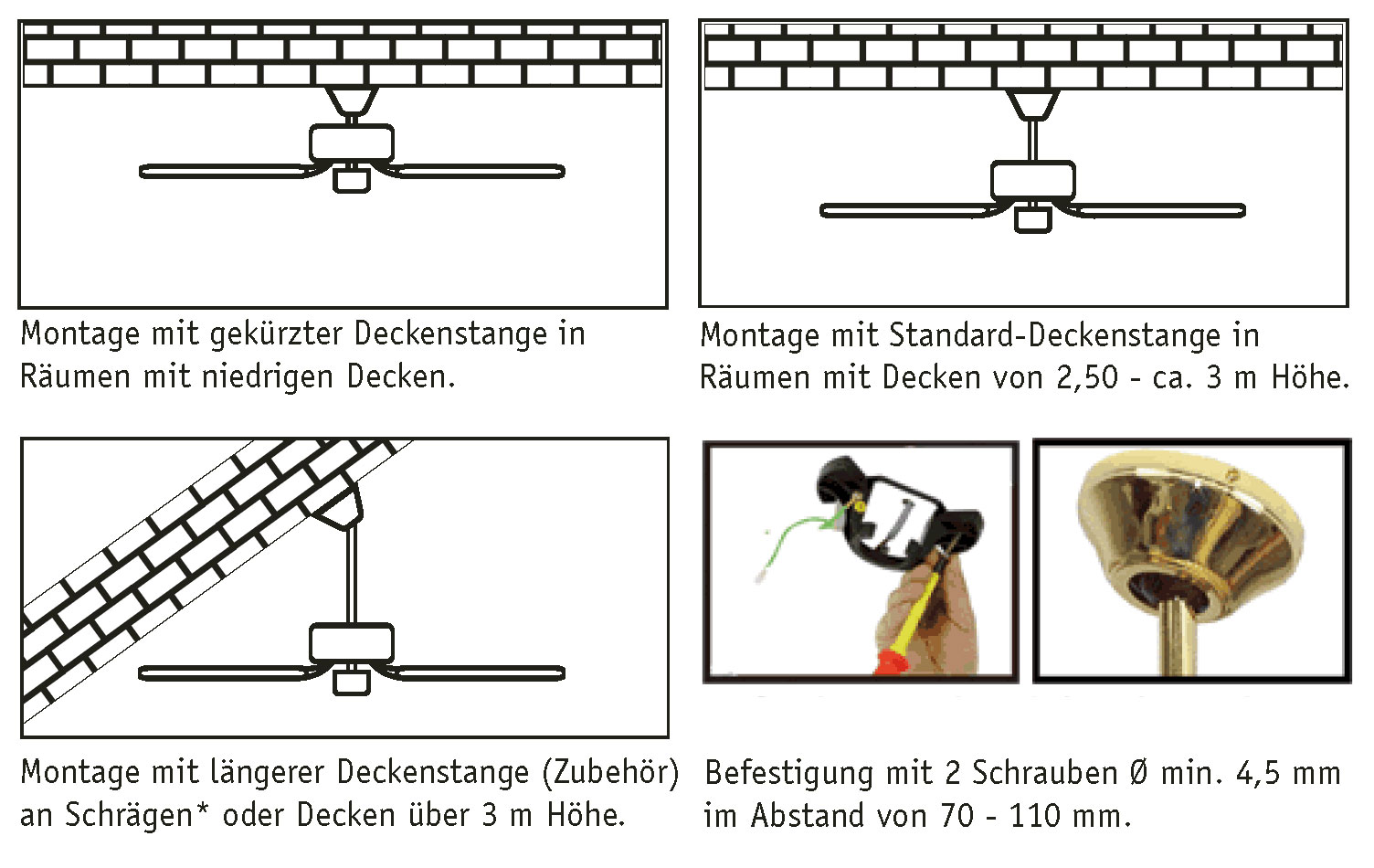 Montage mit gekürzter Deckenstange in Räumen mit niedrigen Decken.

Montage mit Standard-Deckenstange in Räumen mit Decken von 2,50 - ca. 3 m Höhe.

Montage mit längerer Deckenstange (Zubehör) an Schrägen* oder Decken über 3 m Höhe.

Befestigung mit 2 Schrauben Ø min. 4,5 mm im Abstand von 70 - 110 mm.